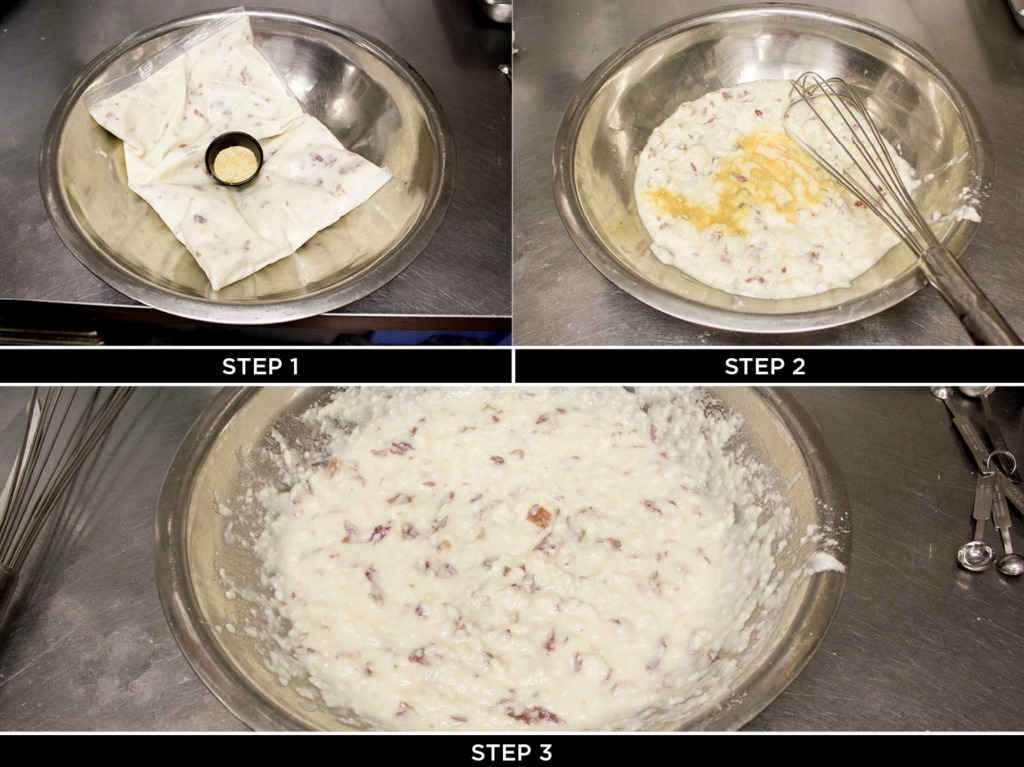 STEP 1

STEP 2

STEP 3