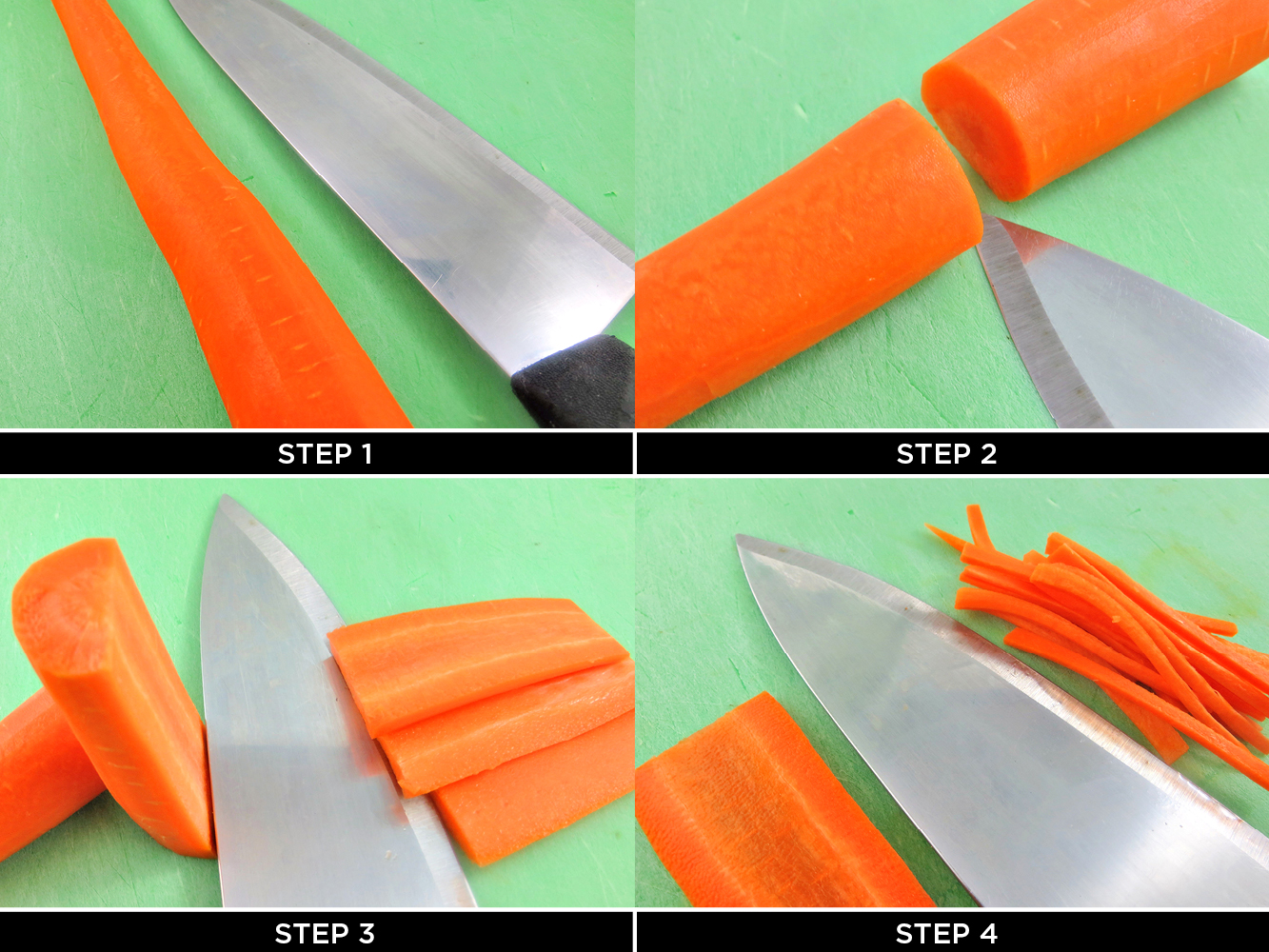 STEP 1

STEP 2

STEP 3

STEP 4